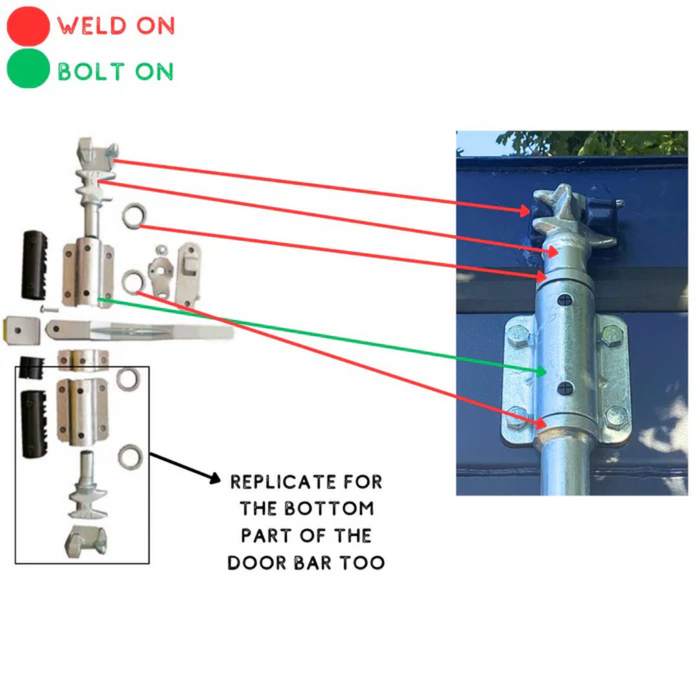 WELD ON
BOLT ON

REPLICATE FOR THE BOTTOM PART OF THE DOOR BAR TOO